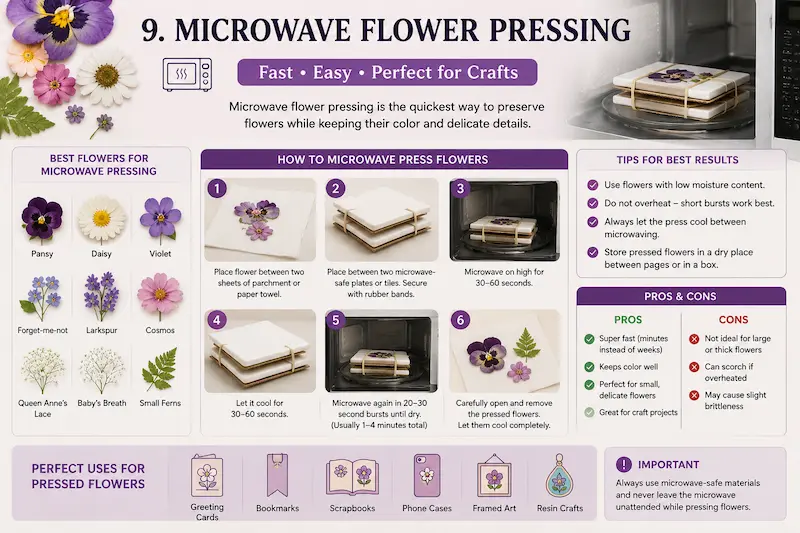 9. MICROWAVE FLOWER PRESSING

Fast • Easy • Perfect for Crafts

Microwave flower pressing is the quickest way to preserve flowers while keeping their color and delicate details.

BEST FLOWERS FOR MICROWAVE PRESSING

Pansy
Daisy
Violet
Forget-me-not
Larkspur
Cosmos
Queen Anne's Lace
Baby's Breath
Small Ferns

HOW TO MICROWAVE PRESS FLOWERS

1
Place flower between two sheets of parchment or paper towel.

2
Place between two microwave-safe plates or tiles. Secure with rubber bands.

3
Microwave on high for 30–60 seconds.

4
Let it cool for 30–60 seconds.

5
Microwave again in 20–30 second bursts until dry. (Usually 1–4 minutes total)

6
Carefully open and remove the pressed flowers. Let them cool completely.

TIPS FOR BEST RESULTS

Use flowers with low moisture content.
Do not overheat – short bursts work best.
Always let the press cool between microwaving.
Store pressed flowers in a dry place between pages or in a box.

PROS & CONS

PROS
Super fast (minutes instead of weeks)
Keeps color well
Perfect for small, delicate flowers
Great for craft projects

CONS
Not ideal for large or thick flowers
Can scorch if overheated
May cause slight brittleness

PERFECT USES FOR PRESSED FLOWERS

Greeting Cards
Bookmarks
Scrapbooks
Phone Cases
Framed Art
Resin Crafts

! IMPORTANT
Always use microwave-safe materials and never leave the microwave unattended while pressing flowers.