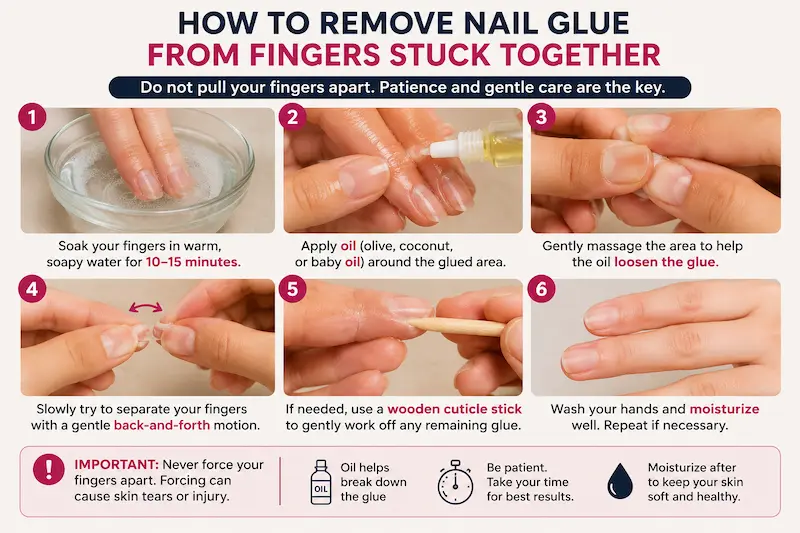 HOW TO REMOVE NAIL GLUE
FROM FINGERS STUCK TOGETHER

Do not pull your fingers apart. Patience and gentle care are the key.

1
Soak your fingers in warm, soapy water for 10–15 minutes.

2
Apply oil (olive, coconut, or baby oil) around the glued area.

3
Gently massage the area to help the oil loosen the glue.

4
Slowly try to separate your fingers with a gentle back-and-forth motion.

5
If needed, use a wooden cuticle stick to gently work off any remaining glue.

6
Wash your hands and moisturize well. Repeat if necessary.

!
IMPORTANT: Never force your fingers apart. Forcing can cause skin tears or injury.

OIL
Oil helps break down the glue

Be patient. Take your time for best results.

Moisturize after to keep your skin soft and healthy.